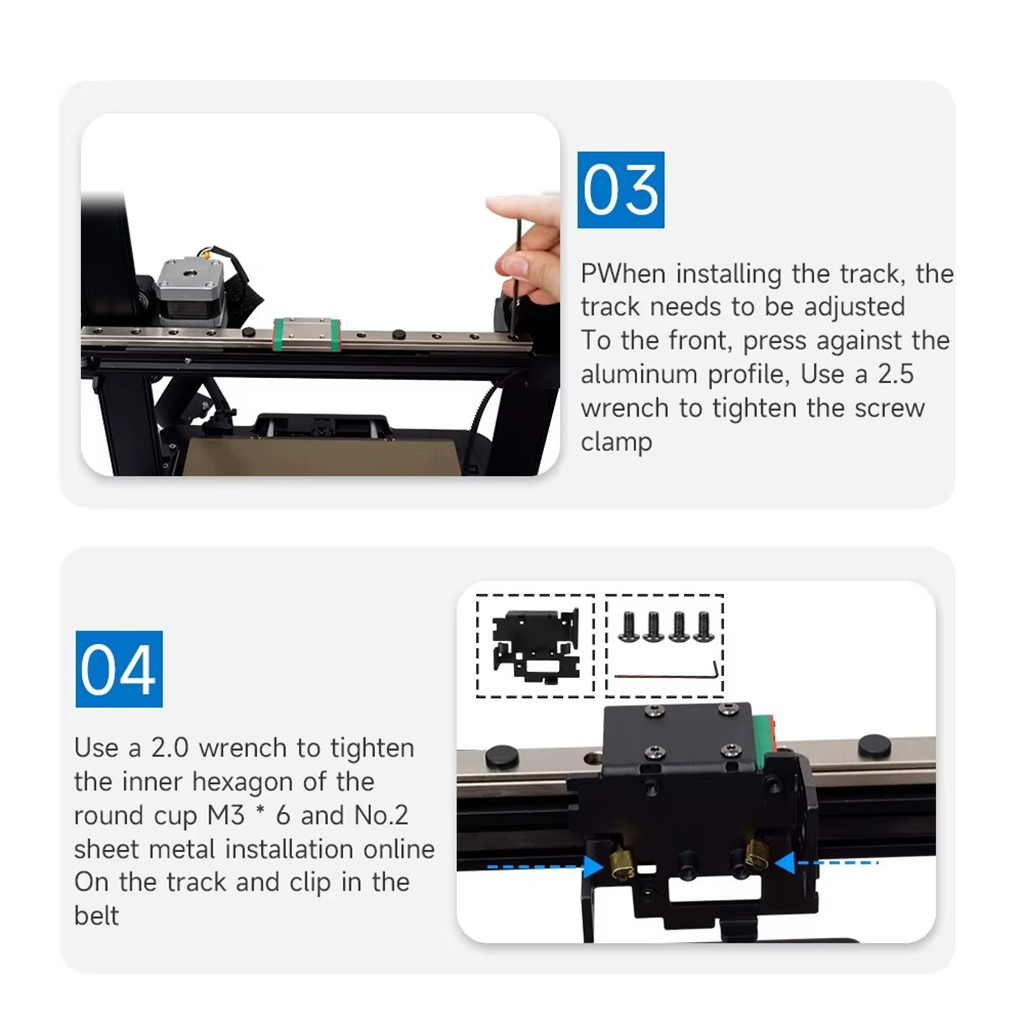 03

PWhen installing the track, the track needs to be adjusted
To the front, press against the aluminum profile, Use a 2.5 wrench to tighten the screw clamp

04

Use a 2.0 wrench to tighten the inner hexagon of the round cup M3 * 6 and No.2 sheet metal installation online
On the track and clip in the belt