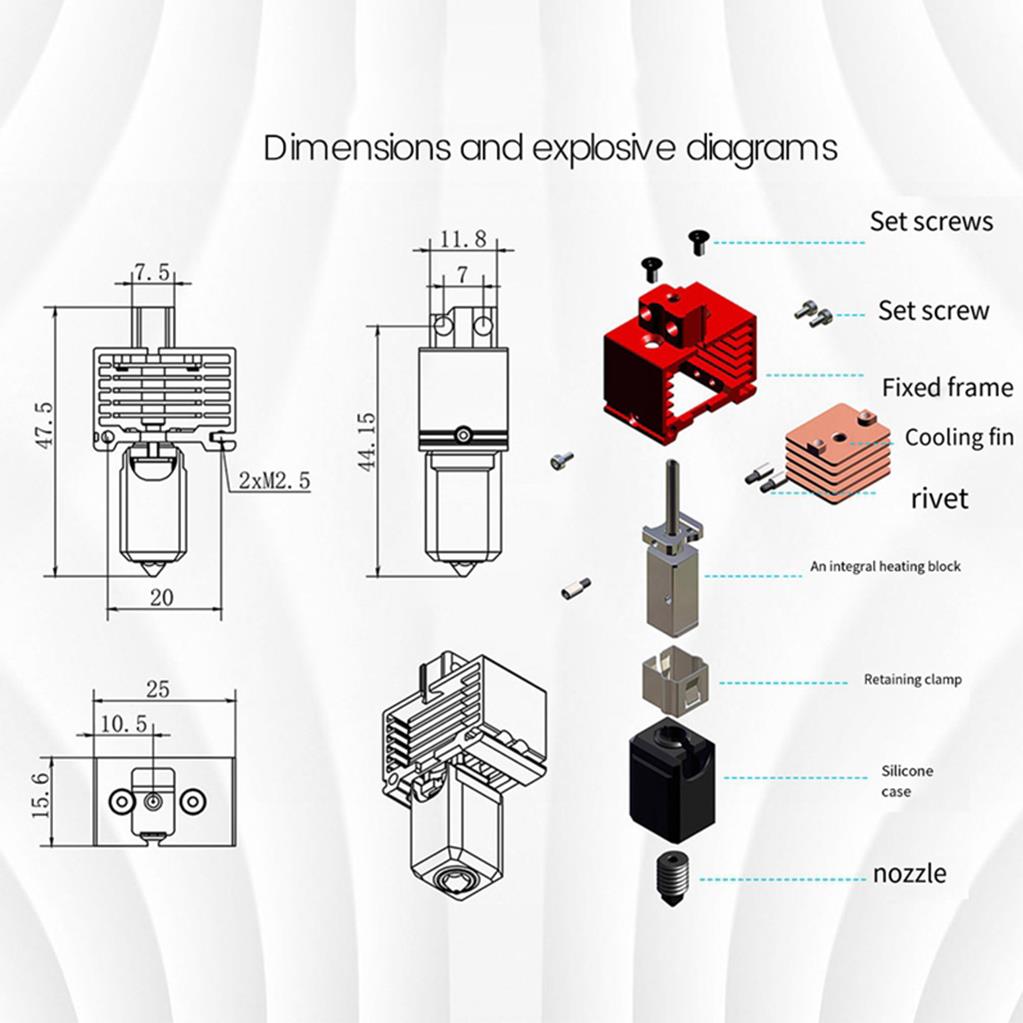 Dimensions and explosive diagrams

7.5
47.5
2xM2.5
20

11.8
7
44.15

25
10.5
15.6

Set screws
Set screw
Fixed frame
Cooling fin
rivet
An integral heating block
Retaining clamp
Silicone case
nozzle